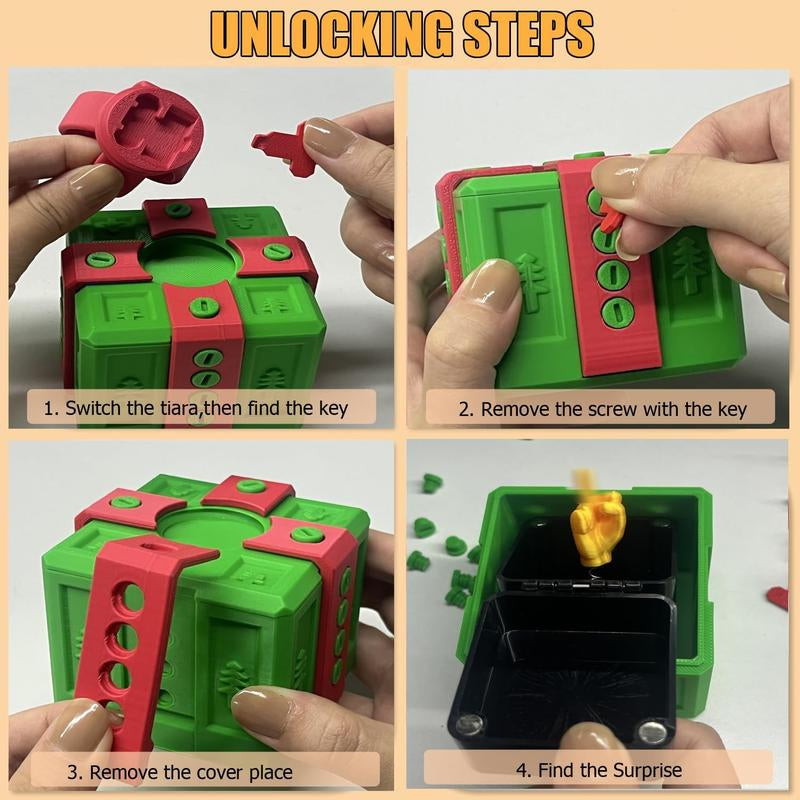 UNLOCKING STEPS

1. Switch the tiara,then find the key

2. Remove the screw with the key

3. Remove the cover place

4. Find the Surprise