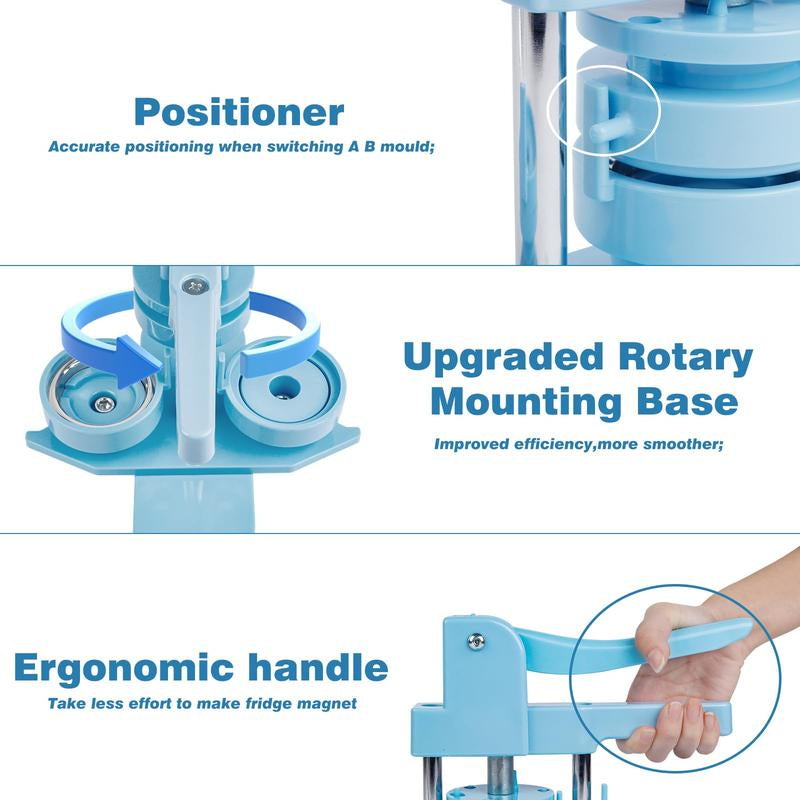 Positioner
Accurate positioning when switching A B mould;

Upgraded Rotary Mounting Base
Improved efficiency,more smoother;

Ergonomic handle
Take less effort to make fridge magnet